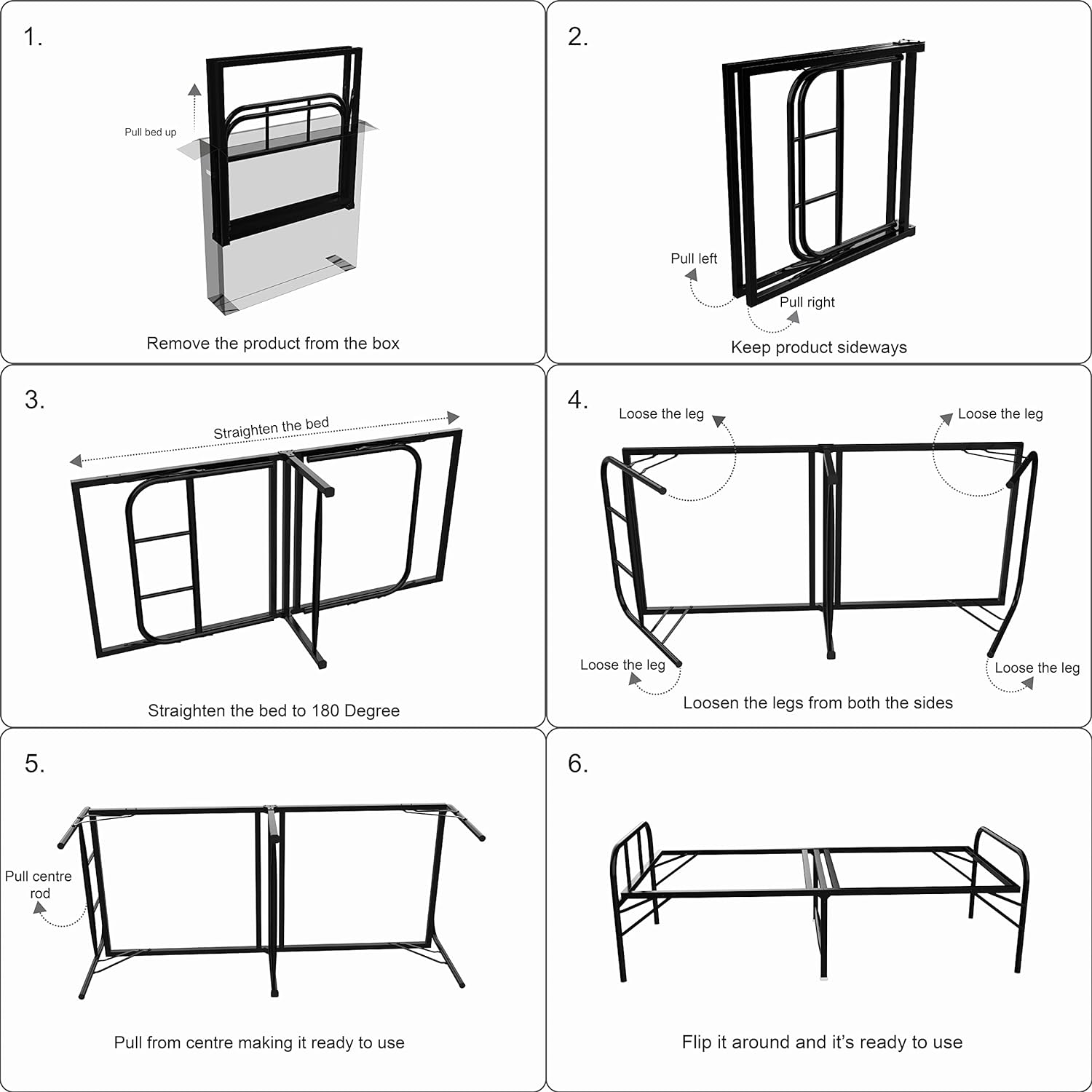 1.

Pull bed up

Remove the product from the box

2.

Pull left

Pull right

Keep product sideways

3.

Straighten the bed

Straighten the bed to 180 Degree

4.

Loose the leg

Loose the leg

Loose the leg

Loose the leg

Loosen the legs from both the sides

5.

Pull centre rod

Pull from centre making it ready to use

6.

Flip it around and it's ready to use