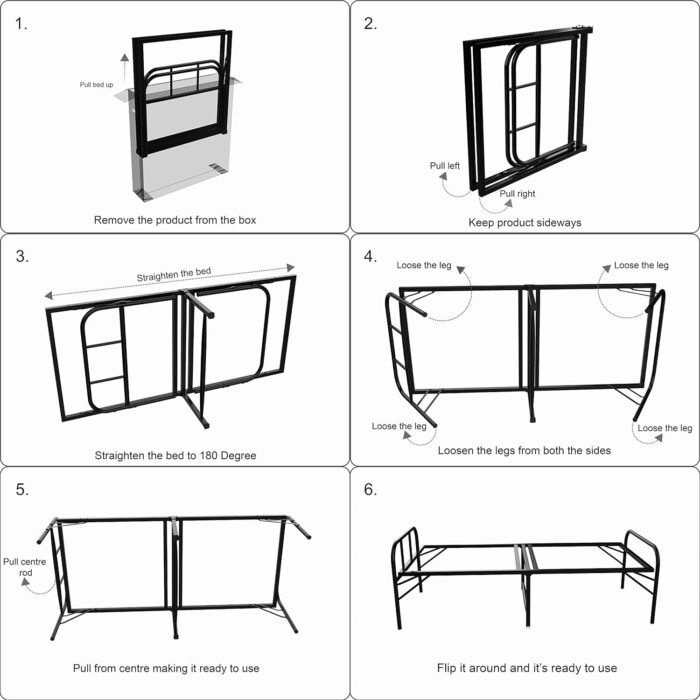 1.

Pull bed up

Remove the product from the box

2.

Pull left

Pull right

Keep product sideways

3.

Straighten the bed

Straighten the bed to 180 Degree

4.

Loose the leg

Loose the leg

Loose the leg

Loose the leg

Loosen the legs from both the sides

5.

Pull centre rod

Pull from centre making it ready to use

6.

Flip it around and it's ready to use